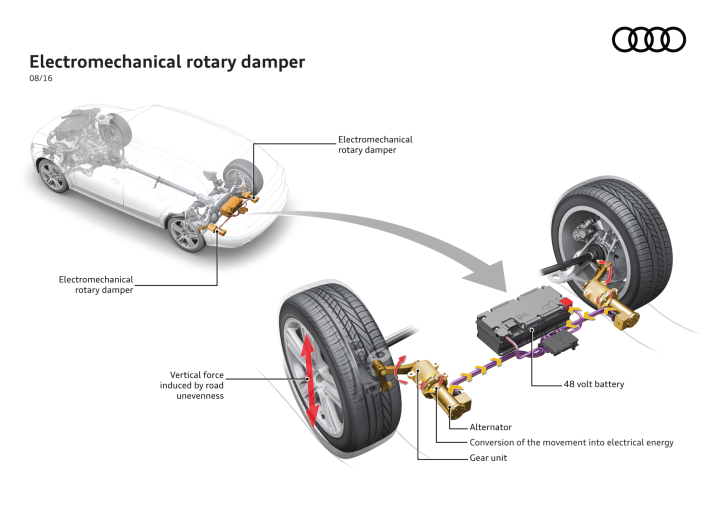 Electromechanical rotary damper
08/16

Electromechanical rotary damper

Electromechanical rotary damper

Vertical force induced by road unevenness

48 volt battery

Alternator

Conversion of the movement into electrical energy

Gear unit