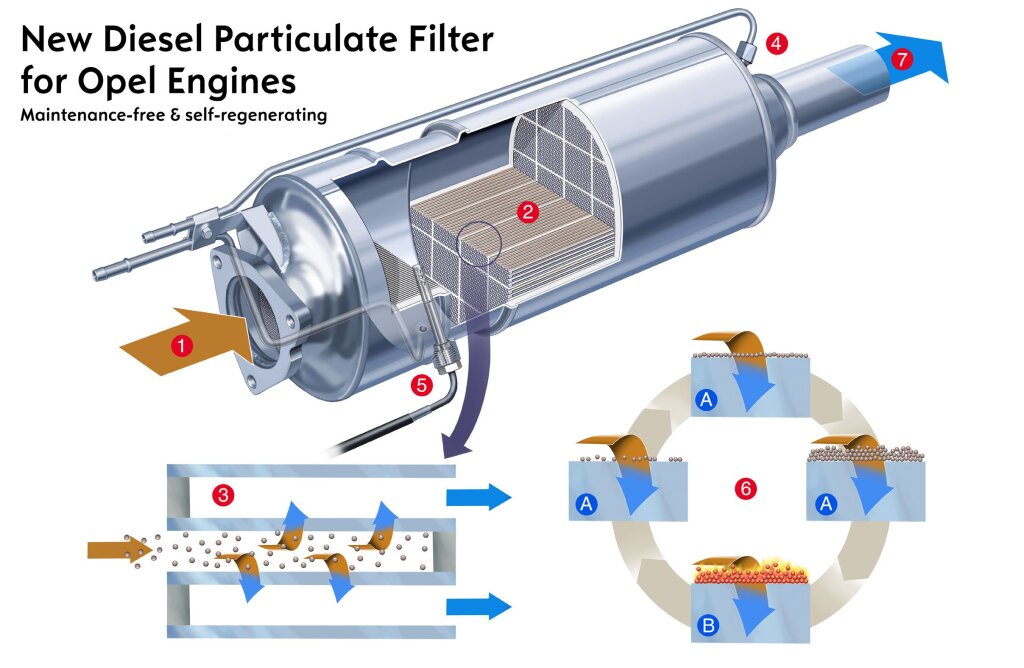 New Diesel Particulate Filter for Opel Engines

Maintenance-free & self-regenerating

4

7

2

1

5

3

A

A

6

A

B