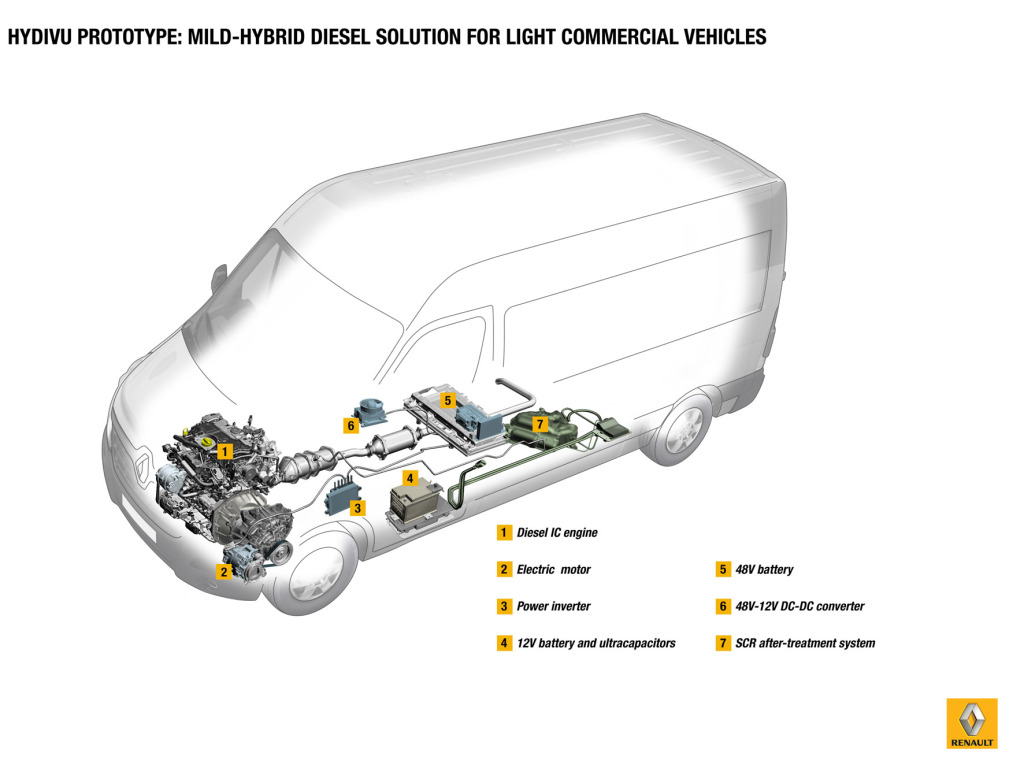 HYDIVU PROTOTYPE: MILD-HYBRID DIESEL SOLUTION FOR LIGHT COMMERCIAL VEHICLES

1
2
3
4
5
6
7

1 Diesel IC engine

2 Electric motor

3 Power inverter

4 12V battery and ultracapacitors

5 48V battery

6 48V-12V DC-DC converter

7 SCR after-treatment system

RENAULT